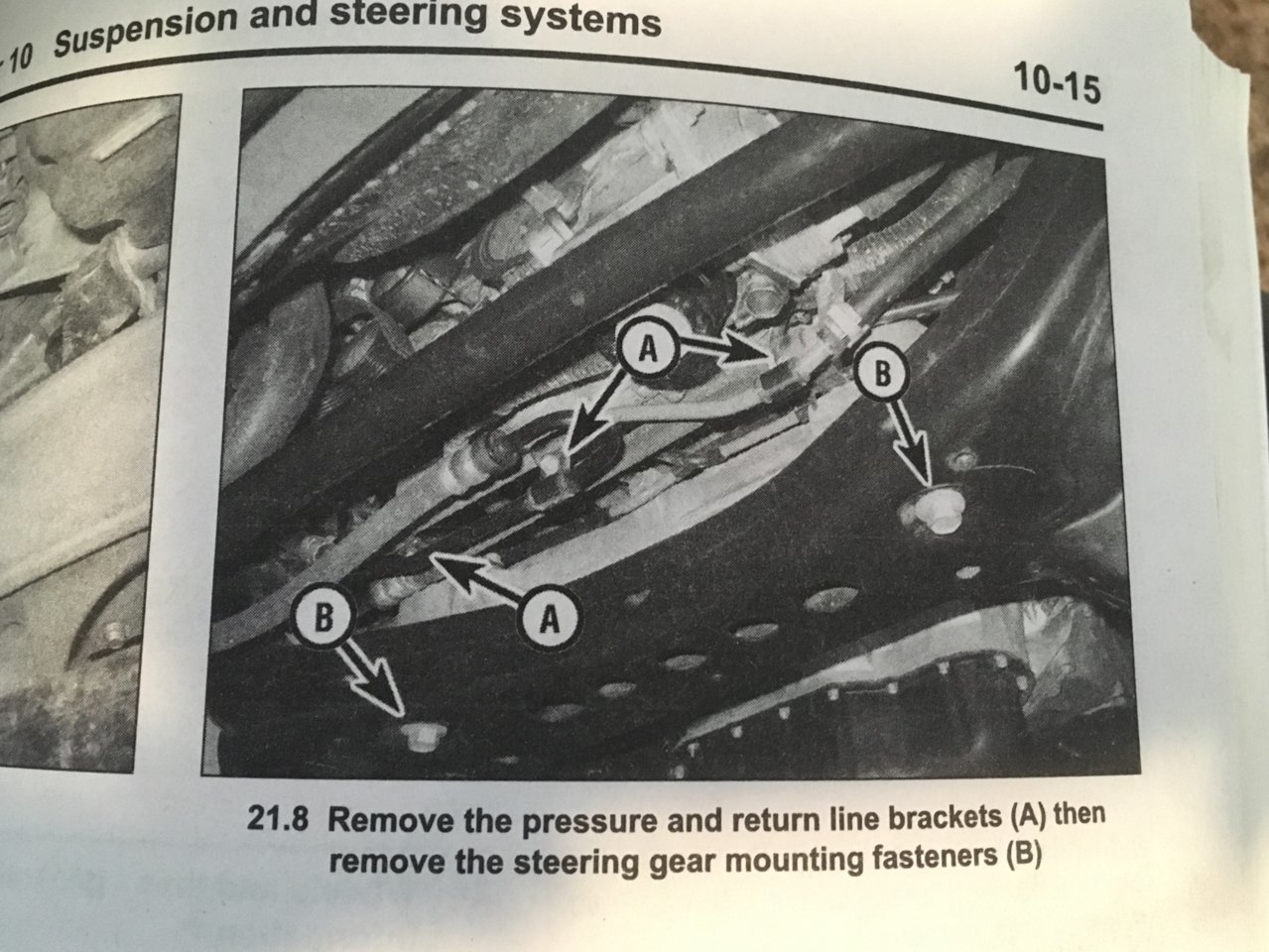 10 Suspension and steering systems

10-15

A

B

A

B

21.8 Remove the pressure and return line brackets (A) then remove the steering gear mounting fasteners (B)