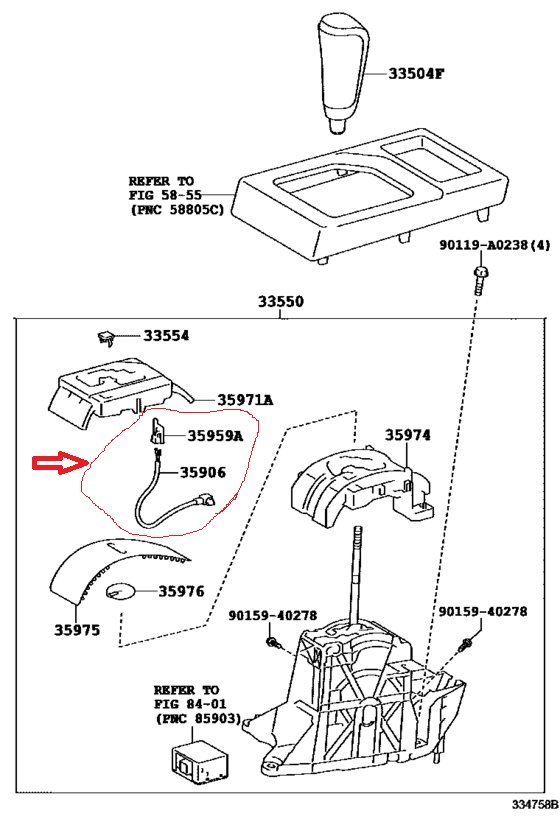 33504F

REFER TO
FIG 58-55
(PNC 58805C)

90119-A0238(4)

33550

33554

35971A

35959A

35906

35974

35976

35975

90159-40278

90159-40278

REFER TO
FIG 84-01
(PNC 85903)

334758B