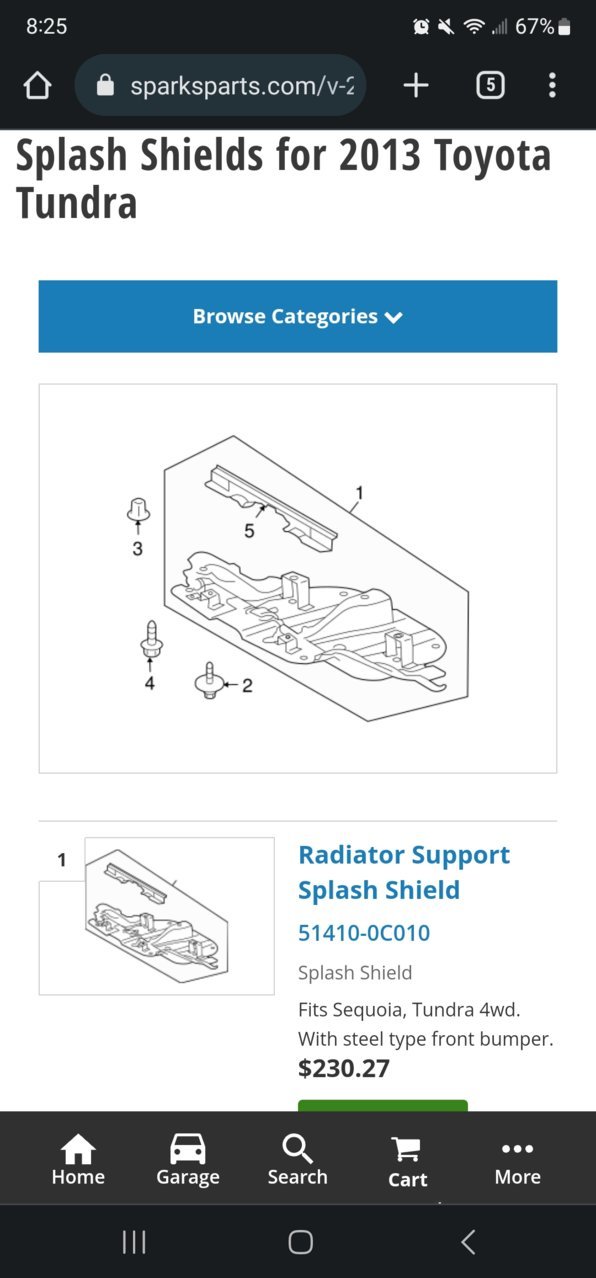 8:25 67%

sparksparts.com/v-2

5

Splash Shields for 2013 Toyota Tundra

Browse Categories

1
5
3
4
2

1

Radiator Support Splash Shield

51410-0C010

Splash Shield

Fits Sequoia, Tundra 4wd. With steel type front bumper.

$230.27

Home Garage Search Cart More