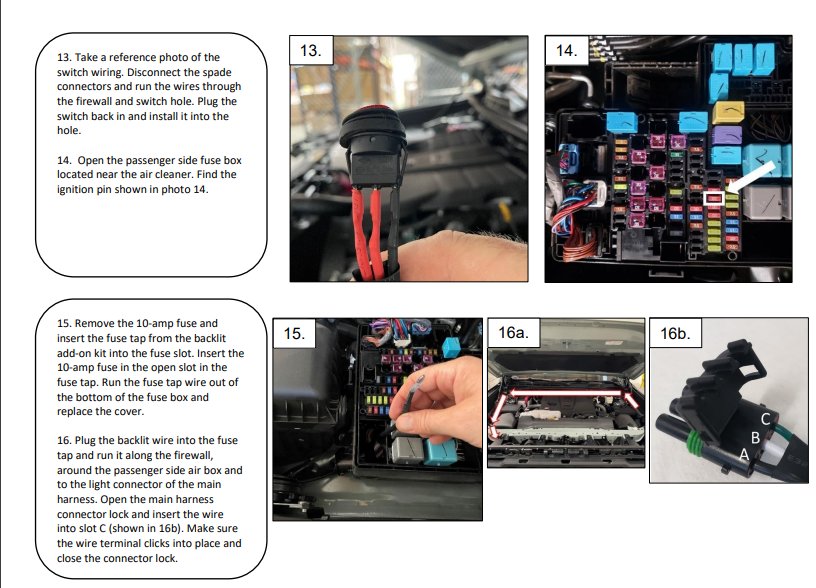 13. Take a reference photo of the switch wiring. Disconnect the spade connectors and run the wires through the firewall and switch hole. Plug the switch back in and install it into the hole.

14. Open the passenger side fuse box located near the air cleaner. Find the ignition pin shown in photo 14.

13.

14.

15. Remove the 10-amp fuse and insert the fuse tap from the backlit add-on kit into the fuse slot. Insert the 10-amp fuse in the open slot in the fuse tap. Run the fuse tap wire out of the bottom of the fuse box and replace the cover.

16. Plug the backlit wire into the fuse tap and run it along the firewall, around the passenger side air box and to the light connector of the main harness. Open the main harness connector lock and insert the wire into slot C (shown in 16b). Make sure the wire terminal clicks into place and close the connector lock.

15.

16a.

16b.

C

B

A