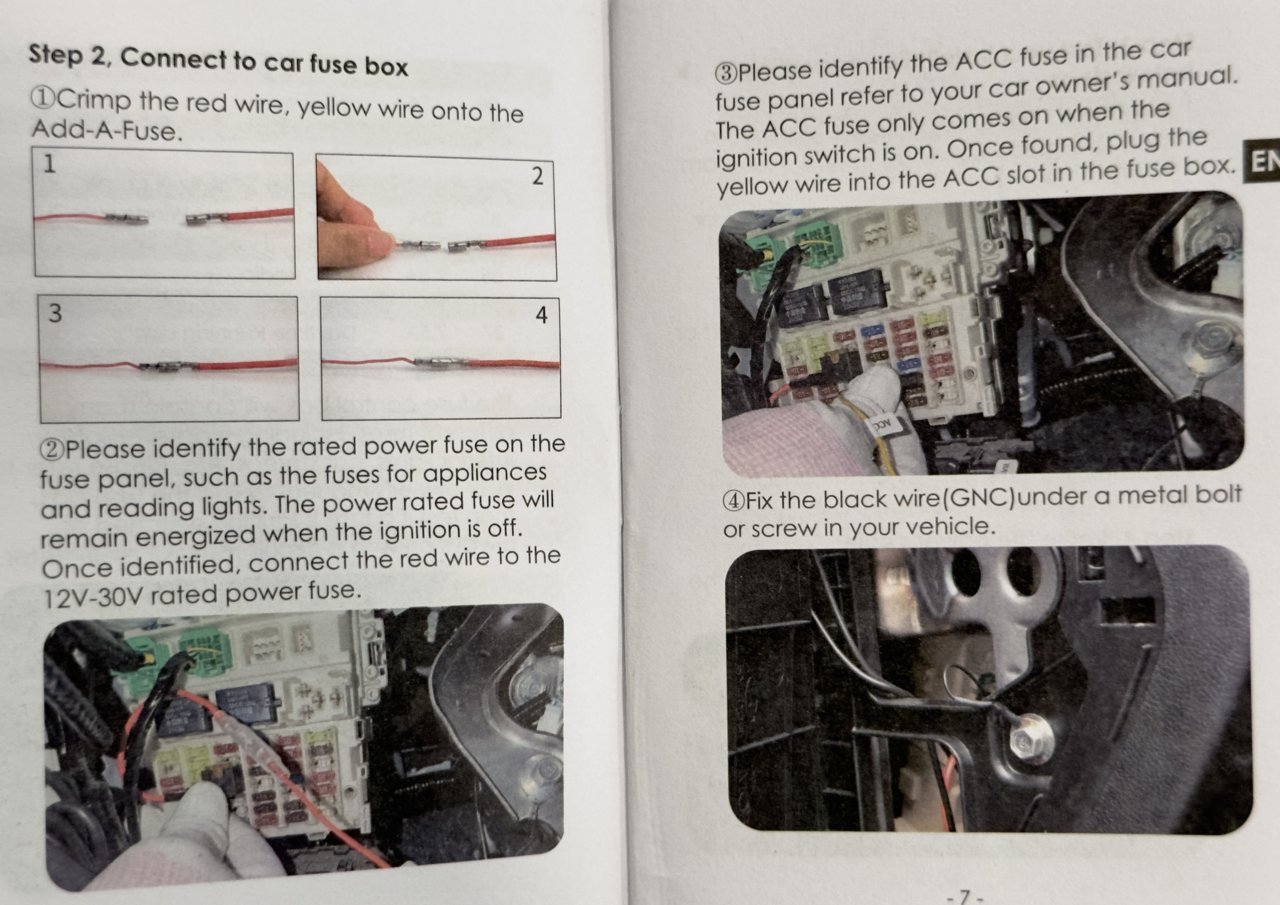 Step 2, Connect to car fuse box

①Crimp the red wire, yellow wire onto the Add-A-Fuse.

1

2

3

4

②Please identify the rated power fuse on the fuse panel, such as the fuses for appliances and reading lights. The power rated fuse will remain energized when the ignition is off. Once identified, connect the red wire to the 12V-30V rated power fuse.

③Please identify the ACC fuse in the car fuse panel refer to your car owner's manual. The ACC fuse only comes on when the ignition switch is on. Once found, plug the yellow wire into the ACC slot in the fuse box.

EN

ACC

④Fix the black wire(GNC)under a metal bolt or screw in your vehicle.

- 7 -